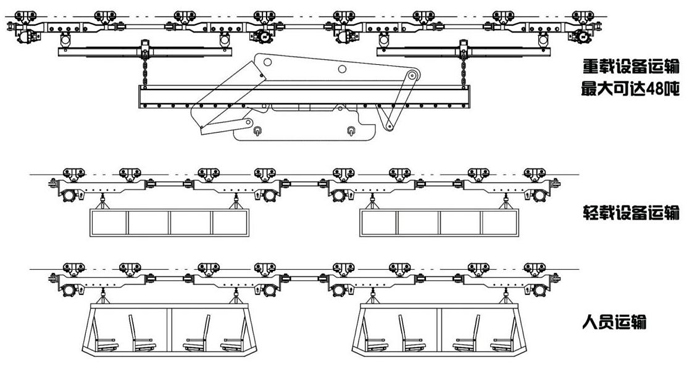 重载设备运输
最大可达48吨

轻载设备运输

人员运输